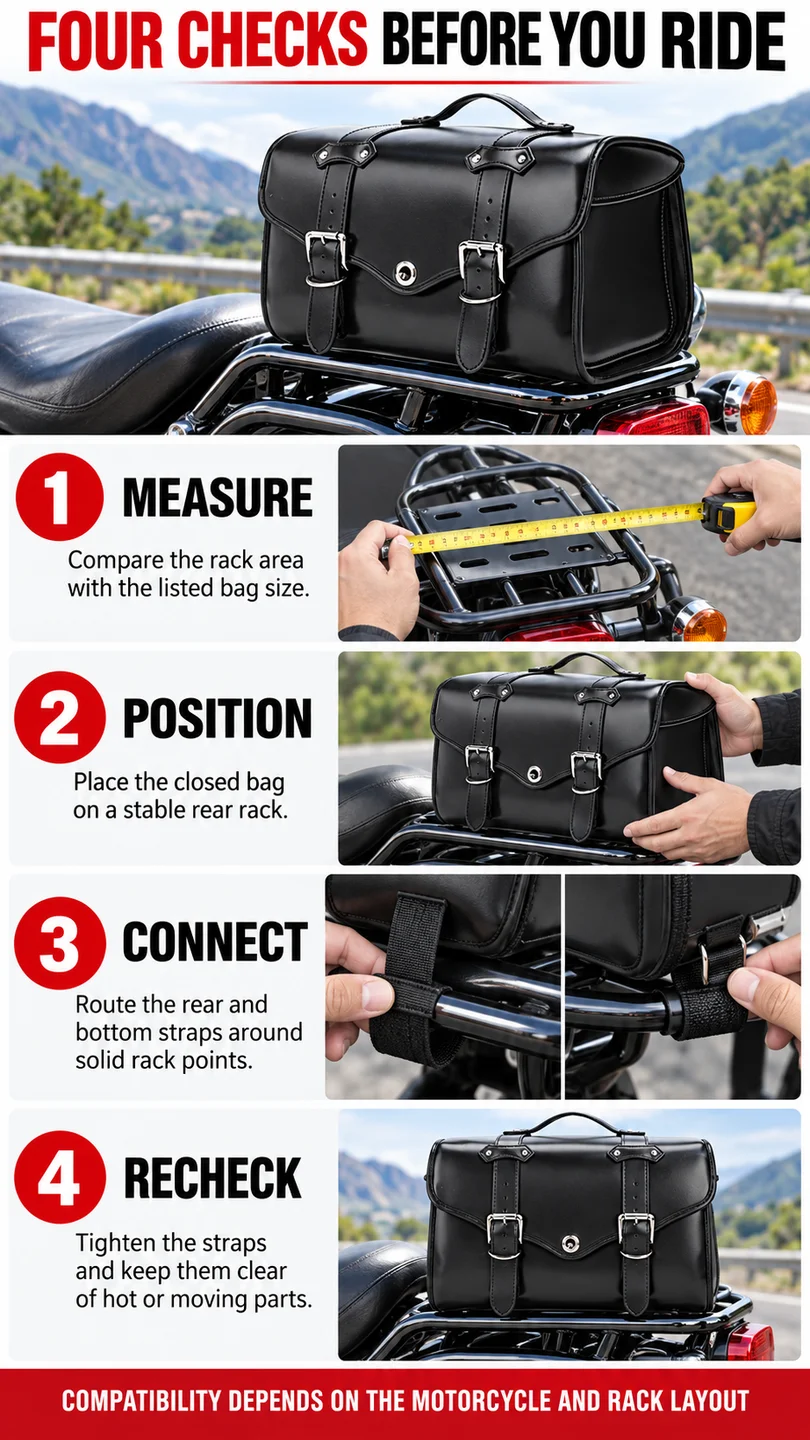 FOUR CHECKS BEFORE YOU RIDE

1 MEASURE

Compare the rack area with the listed bag size.

2 POSITION

Place the closed bag on a stable rear rack.

3 CONNECT

Route the rear and bottom straps around solid rack points.

4 RECHECK

Tighten the straps and keep them clear of hot or moving parts.

COMPATIBILITY DEPENDS ON THE MOTORCYCLE AND RACK LAYOUT